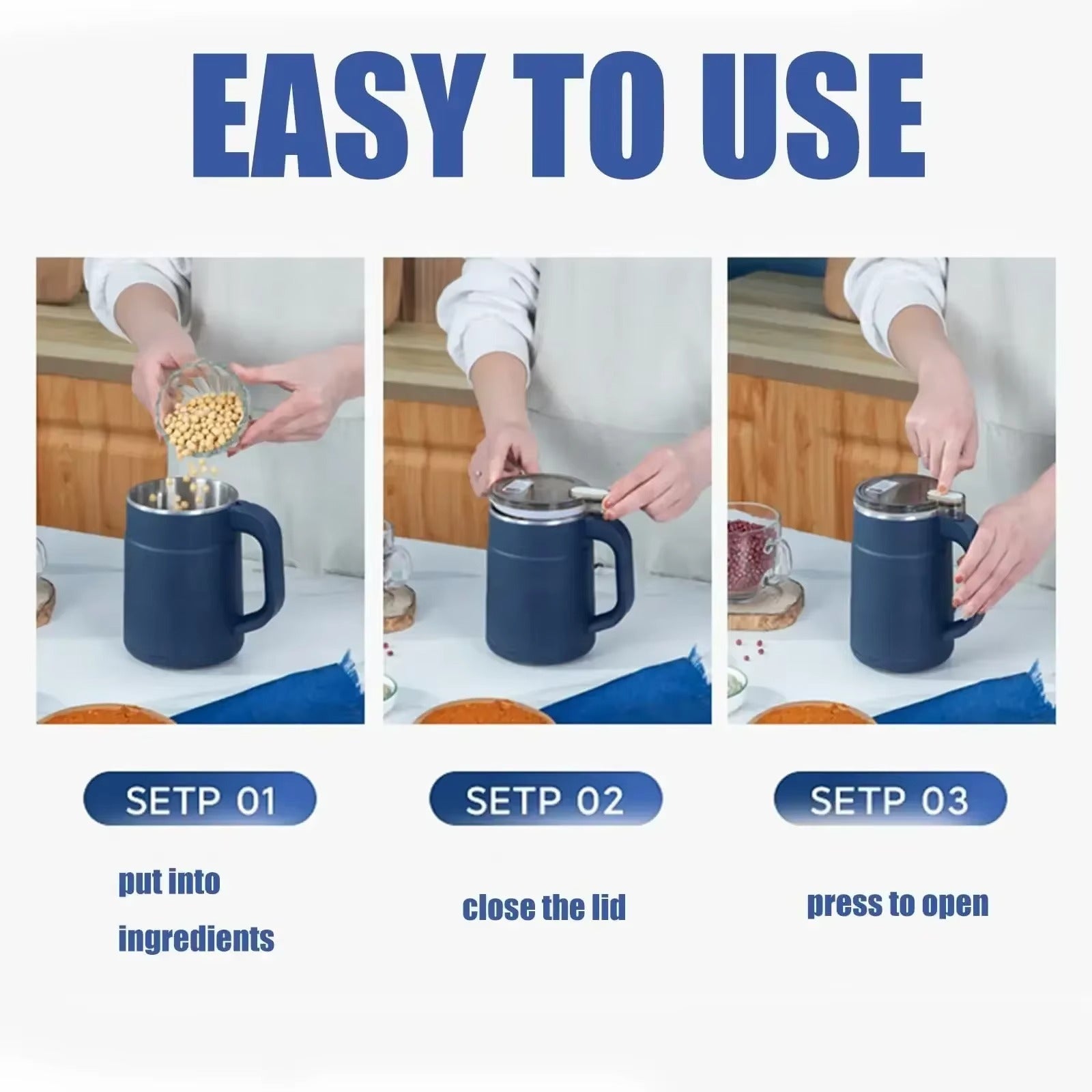 EASY TO USE

SETP 01

put into ingredients

SETP 02

close the lid

SETP 03

press to open