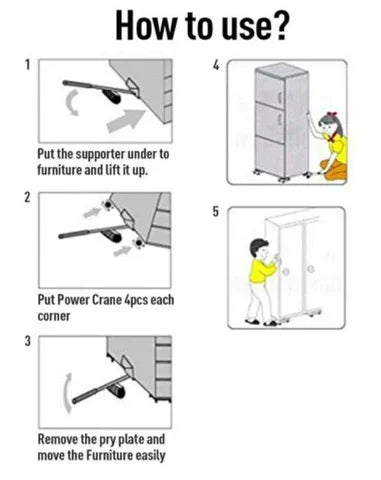 How to use?

1

Put the supporter under to furniture and lift it up.

2

Put Power Crane 4pcs each corner

3

Remove the pry plate and move the Furniture easily

4

5